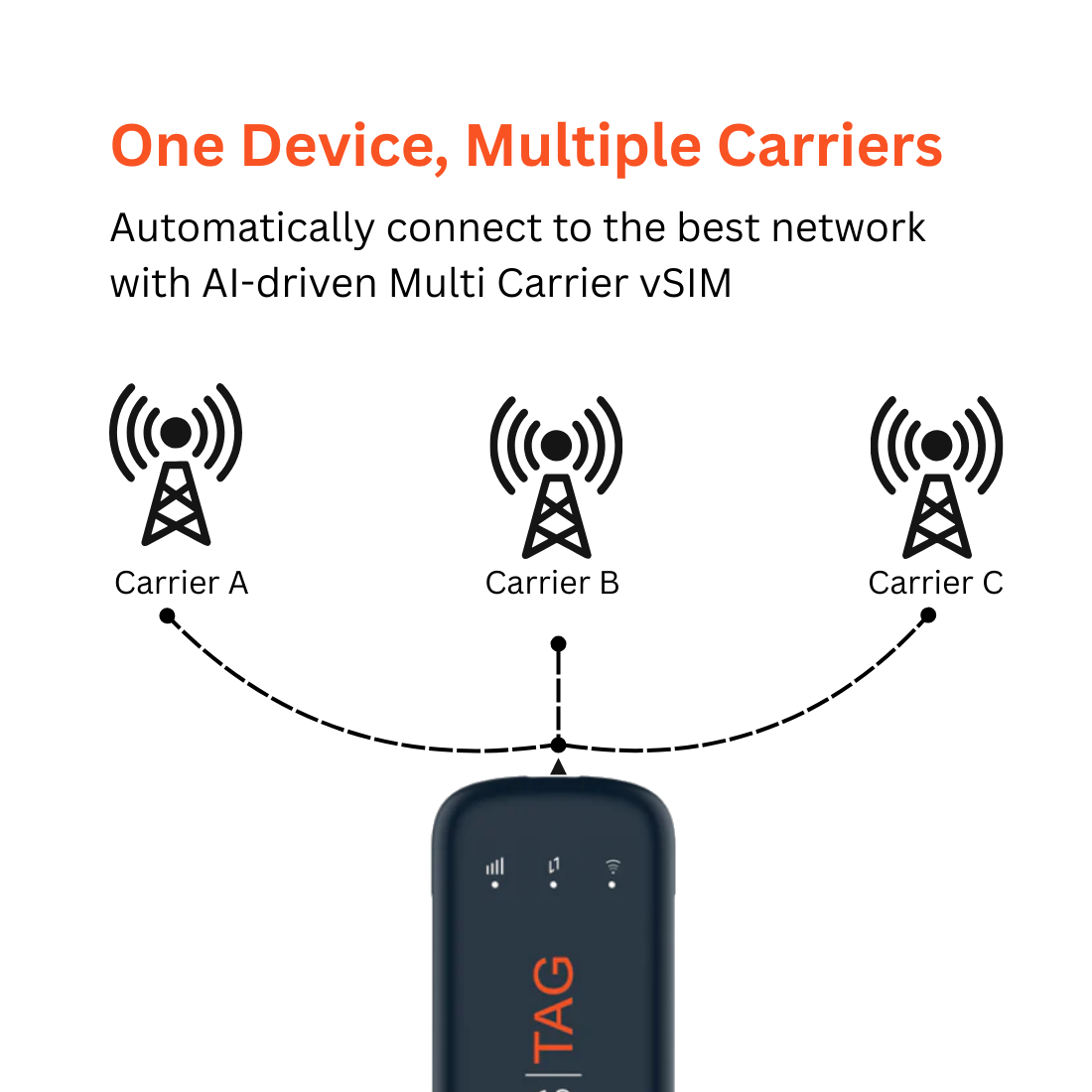 One Device, Multiple Carriers

Automatically connect to the best network with AI-driven Multi Carrier vSIM

Carrier A

Carrier B

Carrier C

TAG